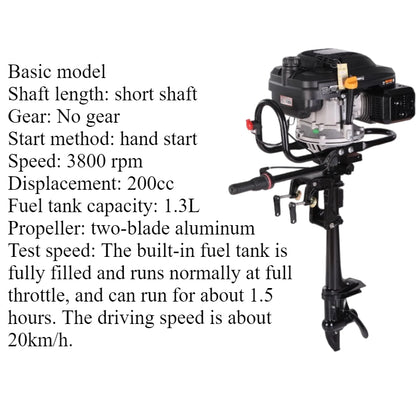 Basic model
Shaft length: short shaft
Gear: No gear
Start method: hand start
Speed: 3800 rpm
Displacement: 200cc
Fuel tank capacity: 1.3L
Propeller: two-blade aluminum
Test speed: The built-in fuel tank is fully filled and runs normally at full throttle, and can run for about 1.5 hours. The driving speed is about 20km/h.