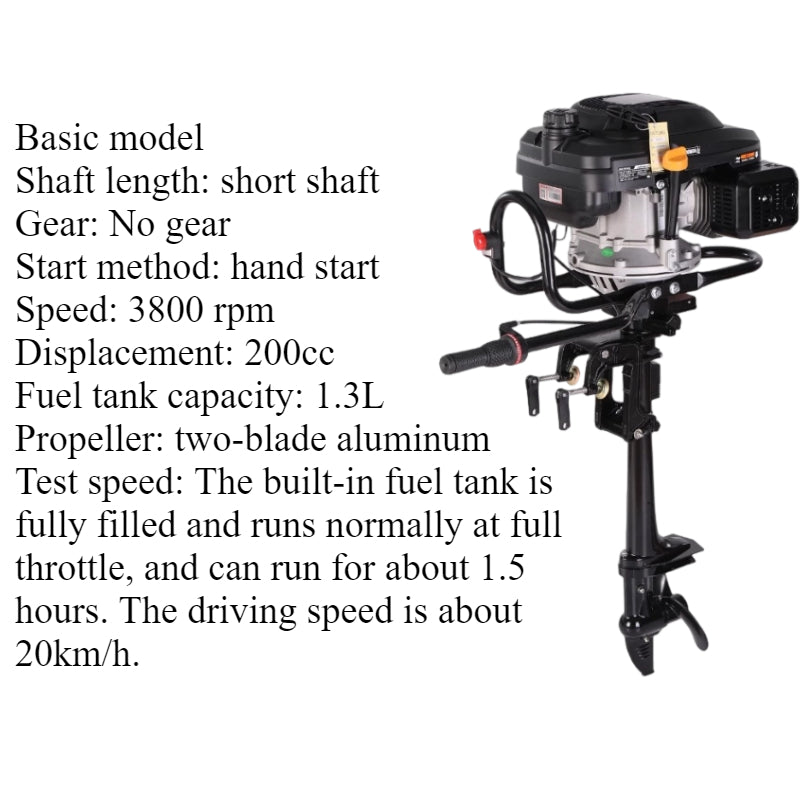 Basic model
Shaft length: short shaft
Gear: No gear
Start method: hand start
Speed: 3800 rpm
Displacement: 200cc
Fuel tank capacity: 1.3L
Propeller: two-blade aluminum
Test speed: The built-in fuel tank is fully filled and runs normally at full throttle, and can run for about 1.5 hours. The driving speed is about 20km/h.