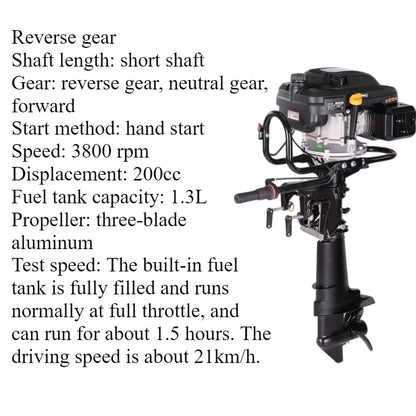 Reverse gear
Shaft length: short shaft
Gear: reverse gear, neutral gear, forward
Start method: hand start
Speed: 3800 rpm
Displacement: 200cc
Fuel tank capacity: 1.3L
Propeller: three-blade aluminum
Test speed: The built-in fuel tank is fully filled and runs normally at full throttle, and can run for about 1.5 hours. The driving speed is about 21km/h.