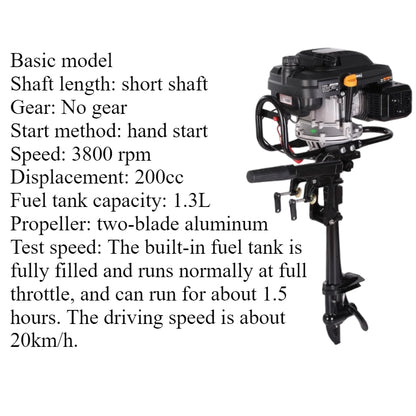 Basic model
Shaft length: short shaft
Gear: No gear
Start method: hand start
Speed: 3800 rpm
Displacement: 200cc
Fuel tank capacity: 1.3L
Propeller: two-blade aluminum
Test speed: The built-in fuel tank is fully filled and runs normally at full throttle, and can run for about 1.5 hours. The driving speed is about 20km/h.