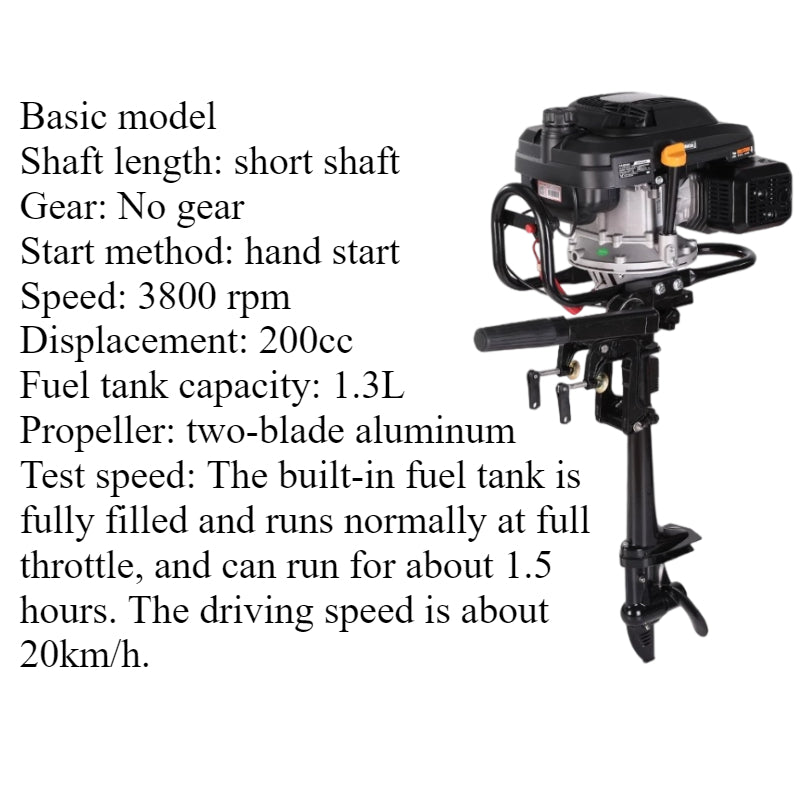 Basic model
Shaft length: short shaft
Gear: No gear
Start method: hand start
Speed: 3800 rpm
Displacement: 200cc
Fuel tank capacity: 1.3L
Propeller: two-blade aluminum
Test speed: The built-in fuel tank is fully filled and runs normally at full throttle, and can run for about 1.5 hours. The driving speed is about 20km/h.