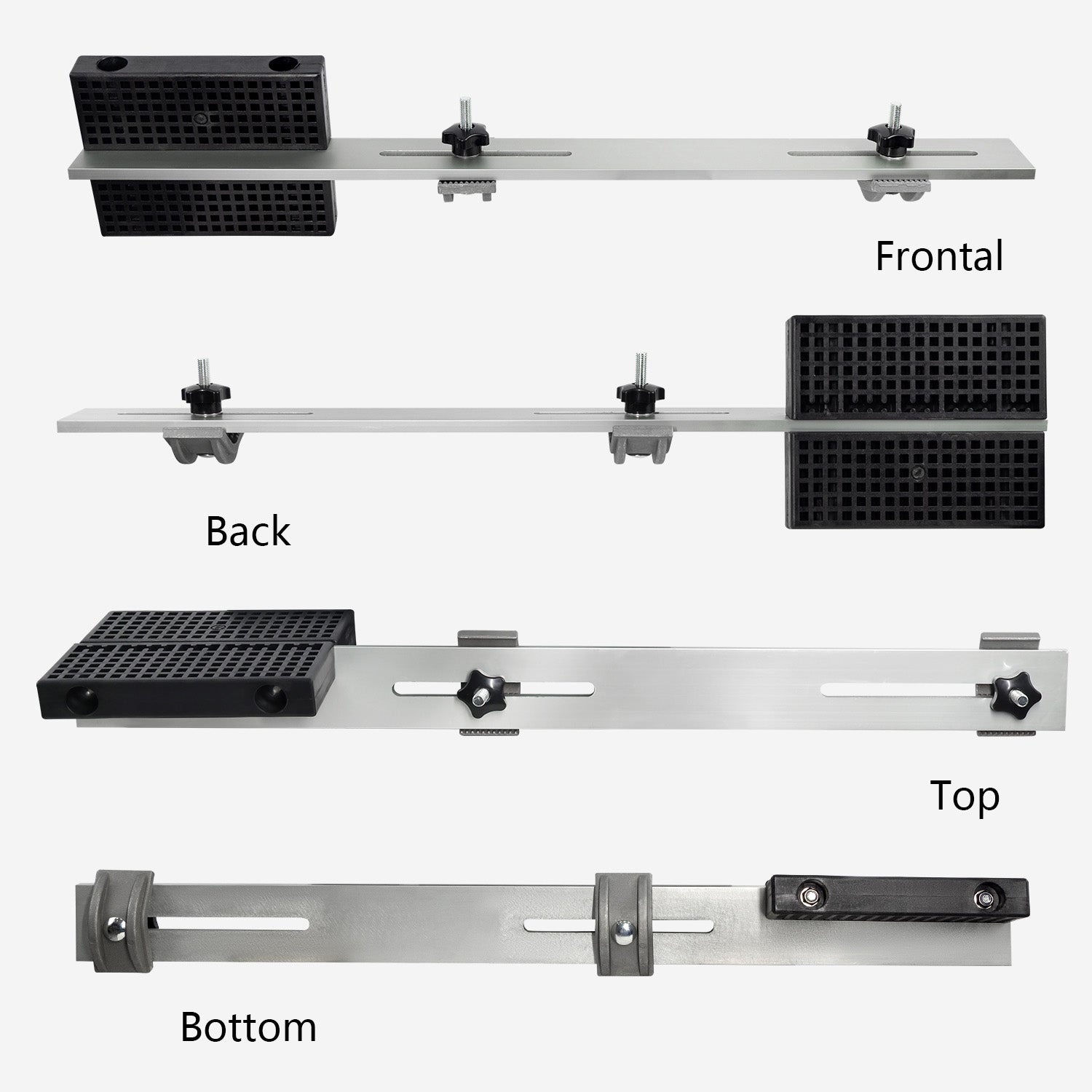 Frontal

Back

Top

Bottom