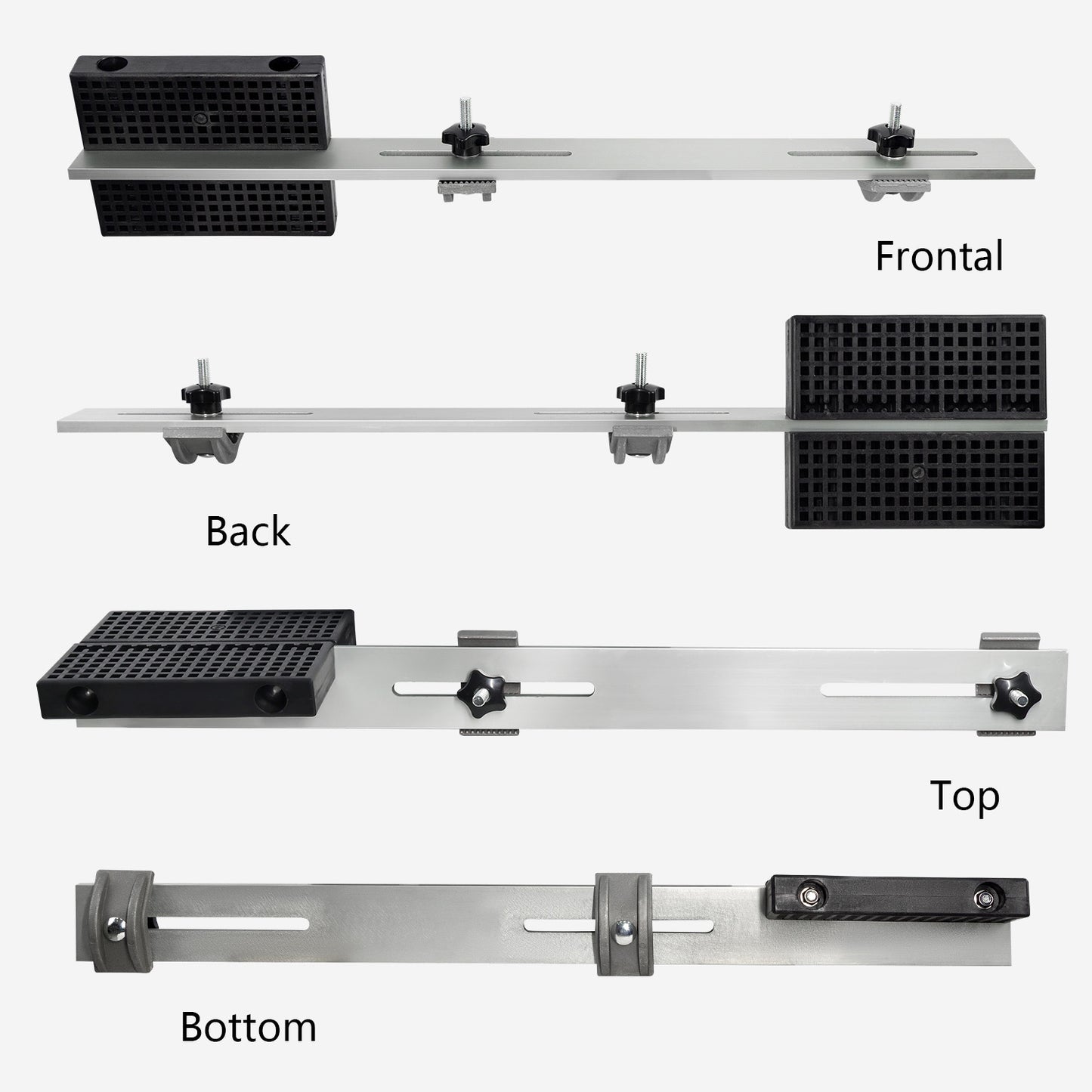 Frontal

Back

Top

Bottom